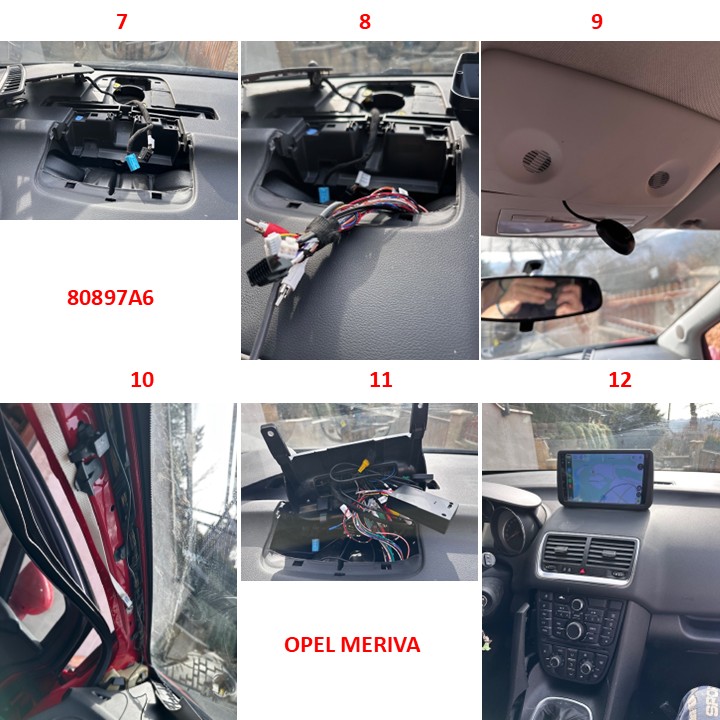 7

8

9

80897A6

10

11

12

OPEL MERIVA