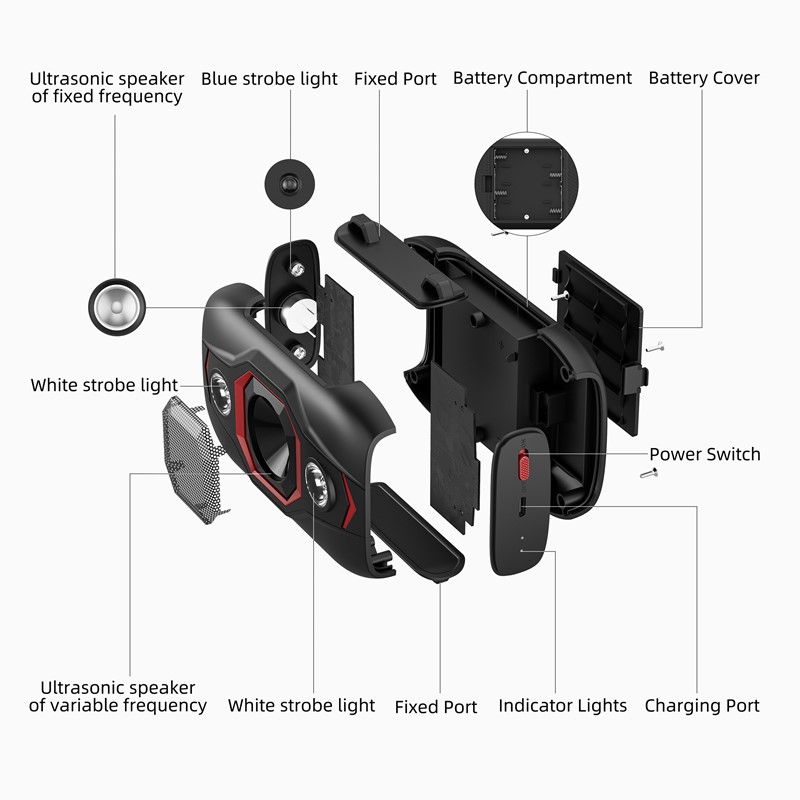 Ultrasonic speaker of fixed frequency

Blue strobe light

Fixed Port

Battery Compartment

Battery Cover

White strobe light

Power Switch

Ultrasonic speaker of variable frequency

White strobe light

Fixed Port

Indicator Lights

Charging Port