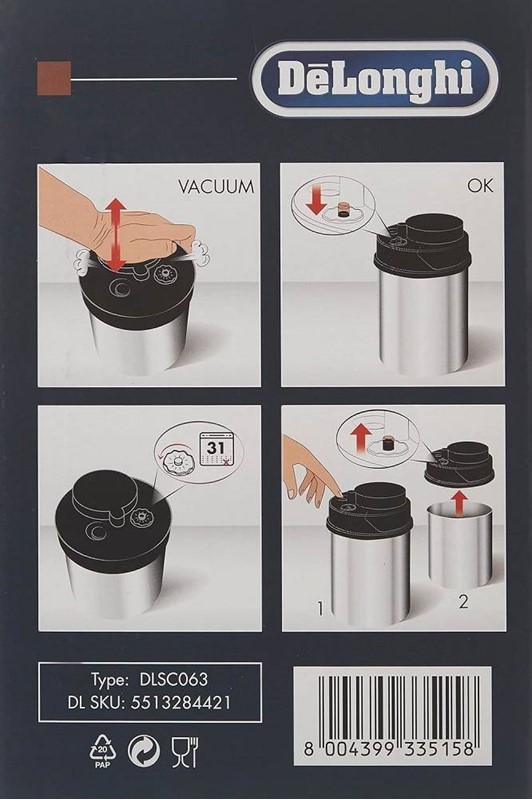 DēLonghi

VACUUM

OK

31

1

2

Type: DLSC063
DL SKU: 5513284421

20
PAP

8 004399 335158