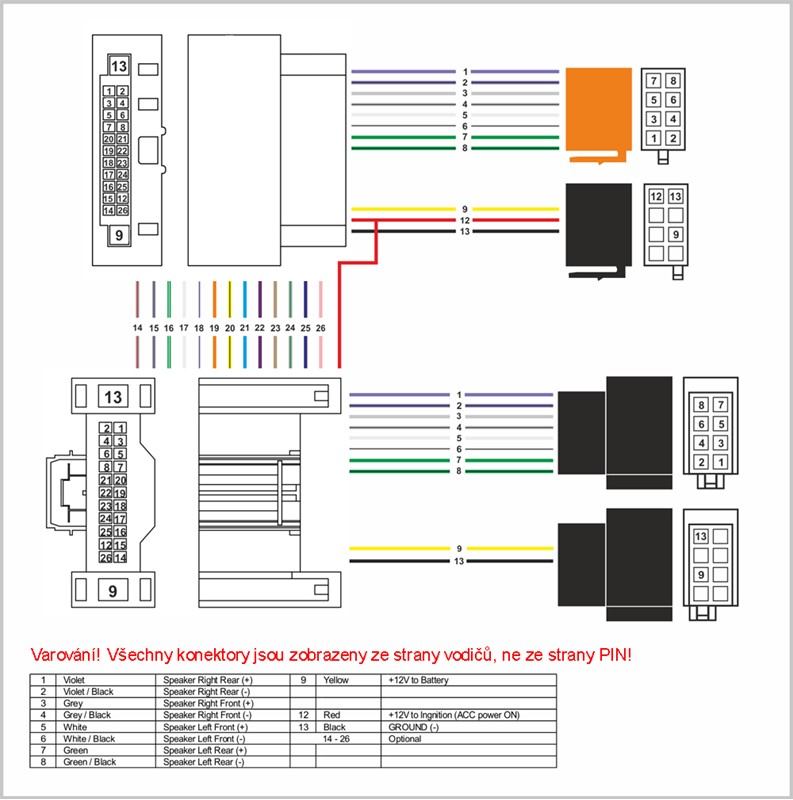 13
1 2
3 4
5 6
7 8
20 21
19 22
18 23
17 24
16 25
15 12
14 26
9

1
2
3
4
5
6
7
8

7 8
5 6
3 4
1 2

9
12
13

12 13
9

14 15 16 17 18 19 20 21 22 23 24 25 26

13
2 1
4 3
6 5
8 7
21 20
22 19
23 18
24 17
25 16
12 15
26 14
9

1
2
3
4
5
6
7
8

8 7
6 5
4 3
2 1

9
13

13
9

Varování! Všechny konektory jsou zobrazeny ze strany vodičů, ne ze strany PIN!

| 1 | Violet | Speaker Right Rear (+) | 9 | Yellow | +12V to Battery |
|---|---|---|---|---|---|
| 2 | Violet / Black | Speaker Right Rear (-) | | | |
| 3 | Grey | Speaker Right Front (+) | | | |
| 4 | Grey / Black | Speaker Right Front (-) | 12 | Red | +12V to Ingnition (ACC power ON) |
| 5 | White | Speaker Left Front (+) | 13 | Black | GROUND (-) |
| 6 | White / Black | Speaker Left Front (-) | | 14 - 26 | Optional |
| 7 | Green | Speaker Left Rear (+) | | | |
| 8 | Green / Black | Speaker Left Rear (-) | | | |